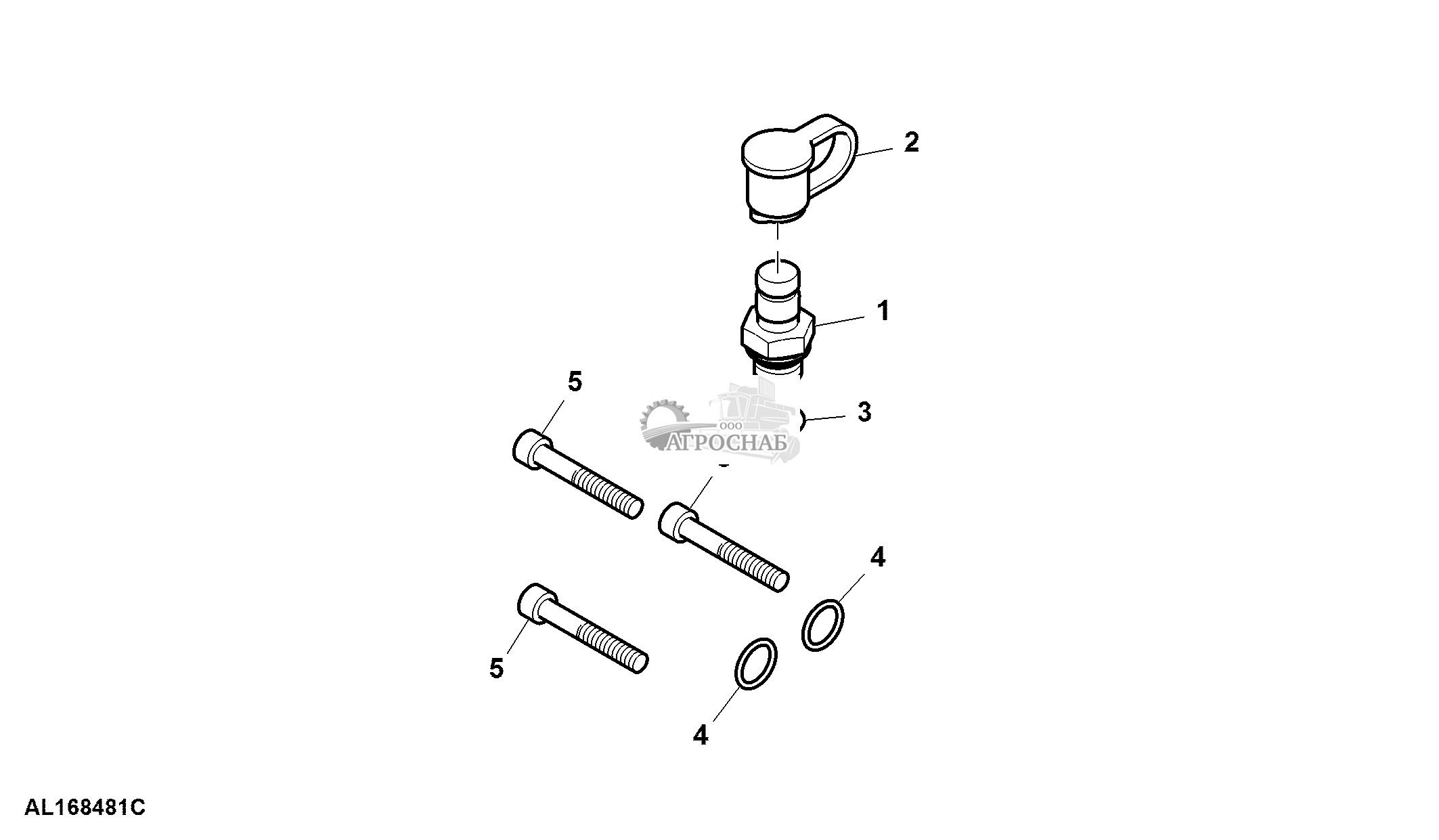 2

1

5

3

ООО
АГРОСНАБ

4

5

4

AL168481C